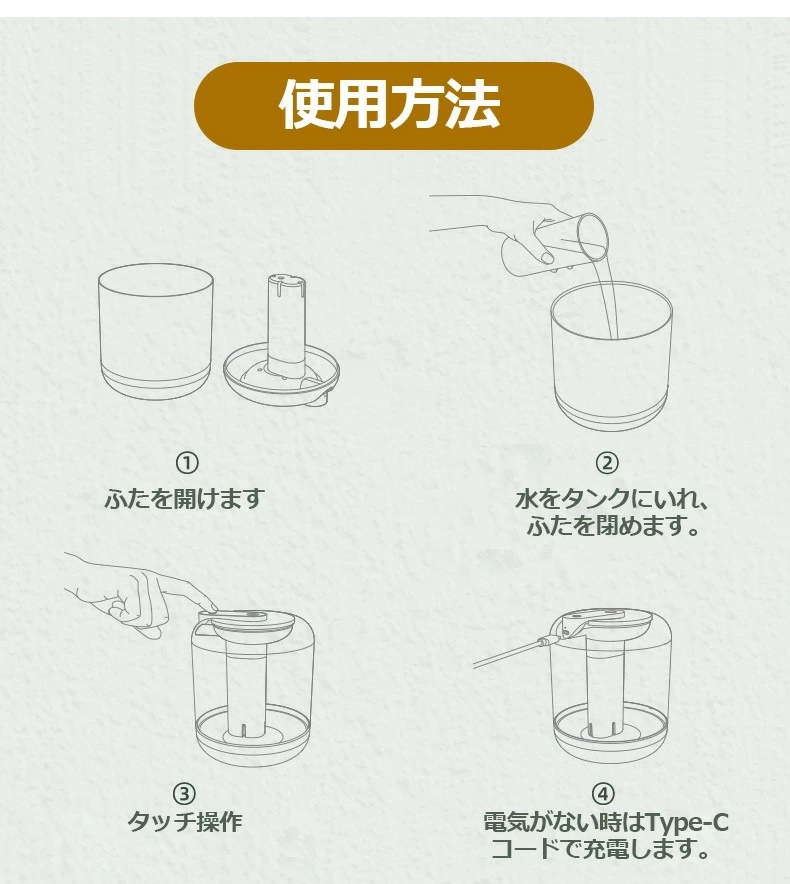 使用方法

①
ふたを開けます

②
水をタンクにいれ、
ふたを閉めます。

③
タッチ操作

④
電気がない時はType-C
コードで充電します。