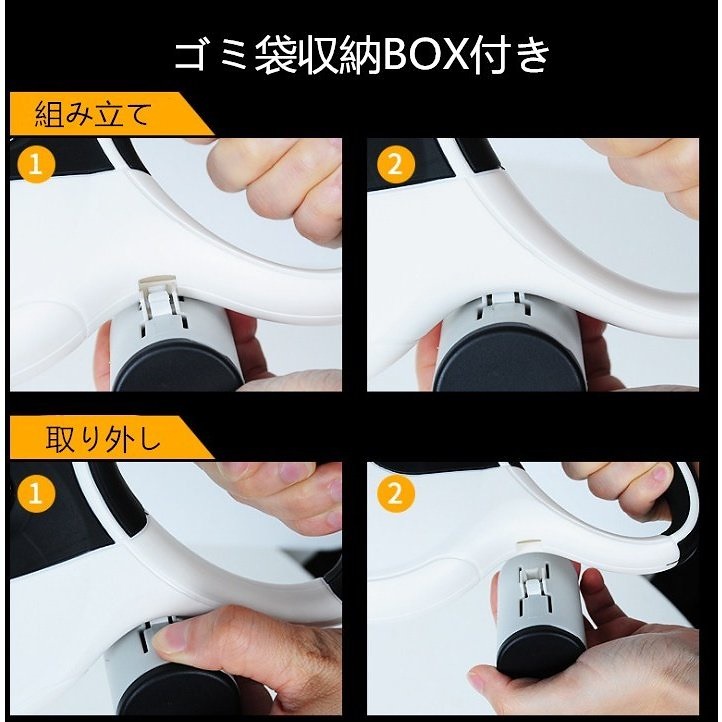 ゴミ袋収納BOX付き

組み立て

1

2

取り外し

1

2