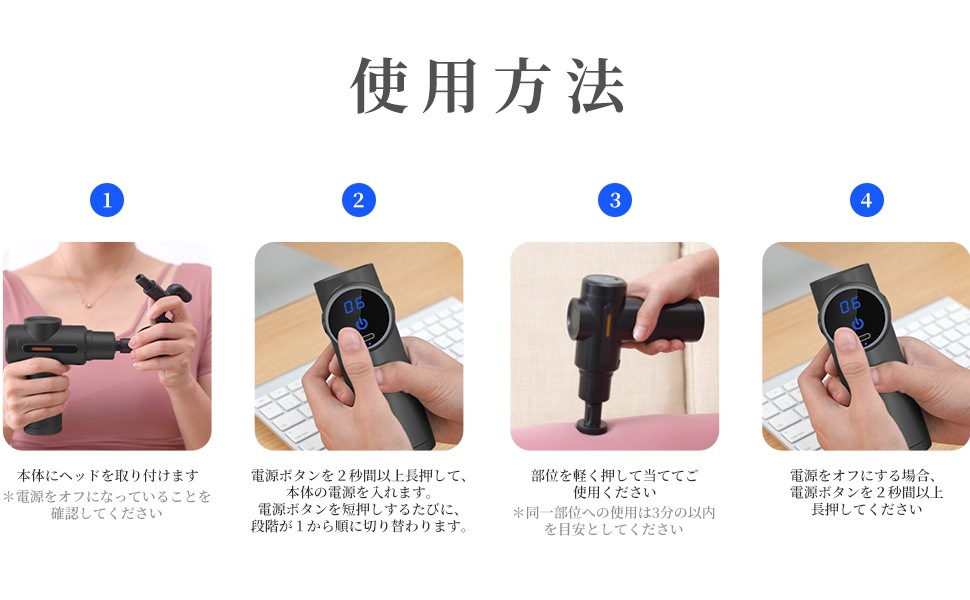 使用方法

1

本体にヘッドを取り付けます
＊電源をオフになっていることを確認してください

2

05

電源ボタンを２秒間以上長押して、本体の電源を入れます。
電源ボタンを短押しするたびに、段階が１から順に切り替わります。

3

部位を軽く押して当ててご使用ください
＊同一部位への使用は3分の以内を目安としてください

4

05

電源をオフにする場合、電源ボタンを２秒間以上長押してください