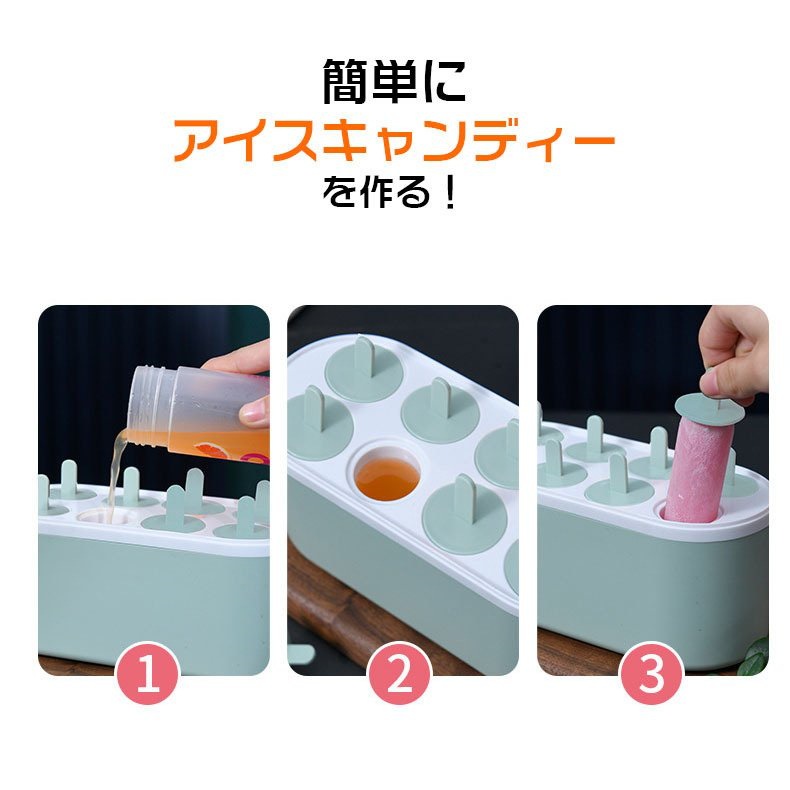 簡単に
アイスキャンディー
を作る！

1

2

3