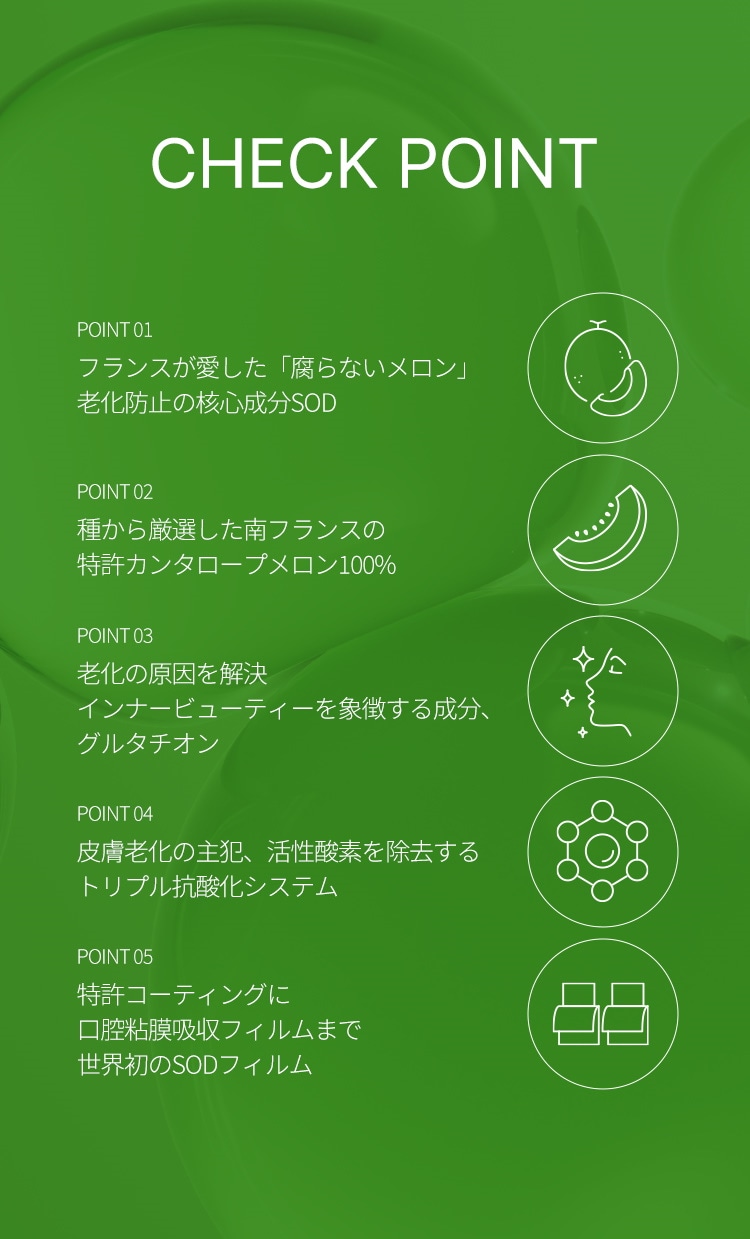 CHECK POINT

POINT 01
フランスが愛した「腐らないメロン」
老化防止の核心成分SOD

POINT 02
種から厳選した南フランスの
特許カンタロープメロン100%

POINT 03
老化の原因を解決
インナービューティーを象徴する成分、
グルタチオン

POINT 04
皮膚老化の主犯、活性酸素を除去する
トリプル抗酸化システム

POINT 05
特許コーティングに
口腔粘膜吸収フィルムまで
世界初のSODフィルム