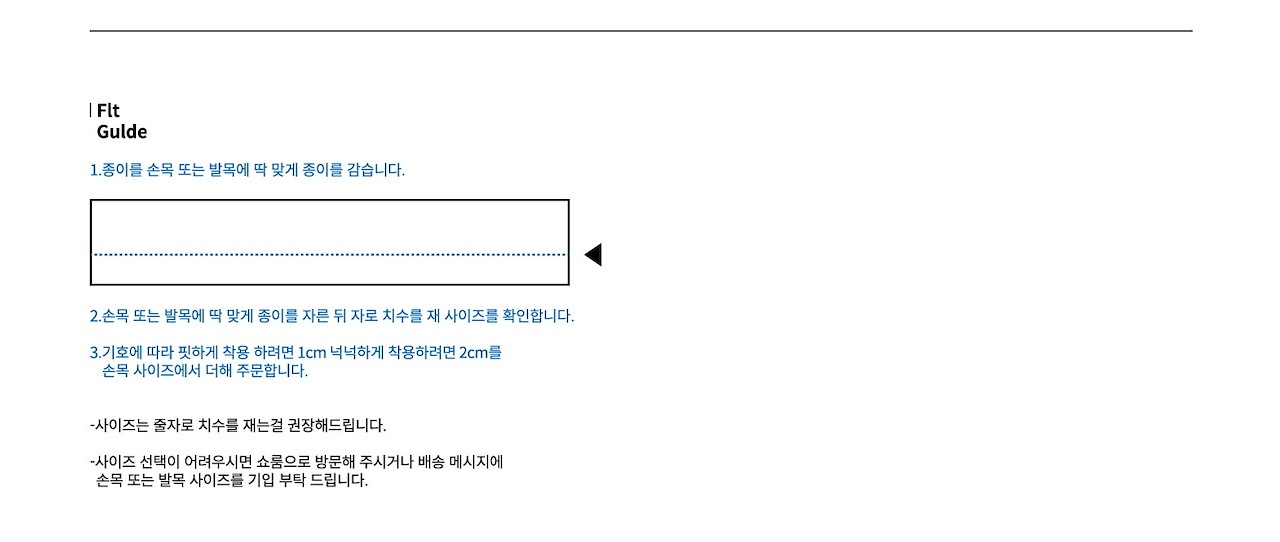 Flt
Gulde

1.종이를 손목 또는 발목에 딱 맞게 종이를 감습니다.

2.손목 또는 발목에 딱 맞게 종이를 자른 뒤 자로 치수를 재 사이즈를 확인합니다.

3.기호에 따라 핏하게 착용 하려면 1cm 넉넉하게 착용하려면 2cm를 손목 사이즈에서 더해 주문합니다.

-사이즈는 줄자로 치수를 재는걸 권장해드립니다.

-사이즈 선택이 어려우시면 쇼룸으로 방문해 주시거나 배송 메시지에 손목 또는 발목 사이즈를 기입 부탁 드립니다.