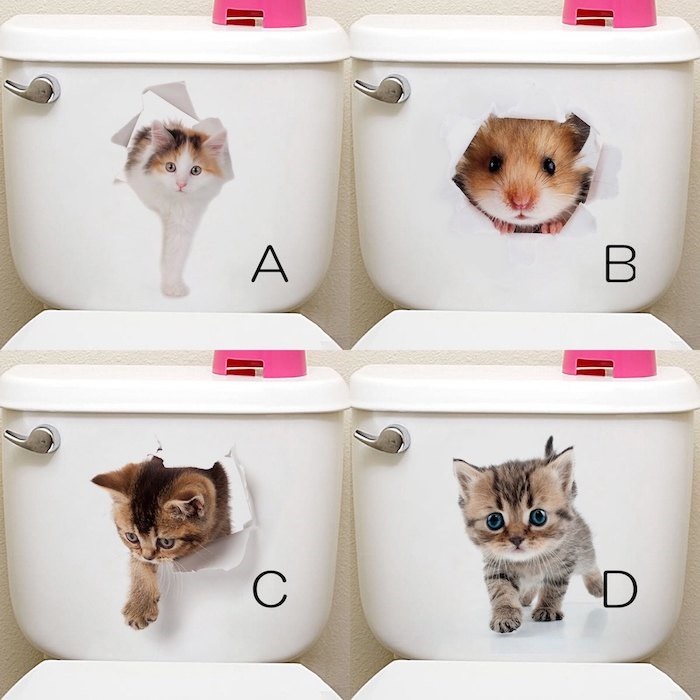 A

B

C

D