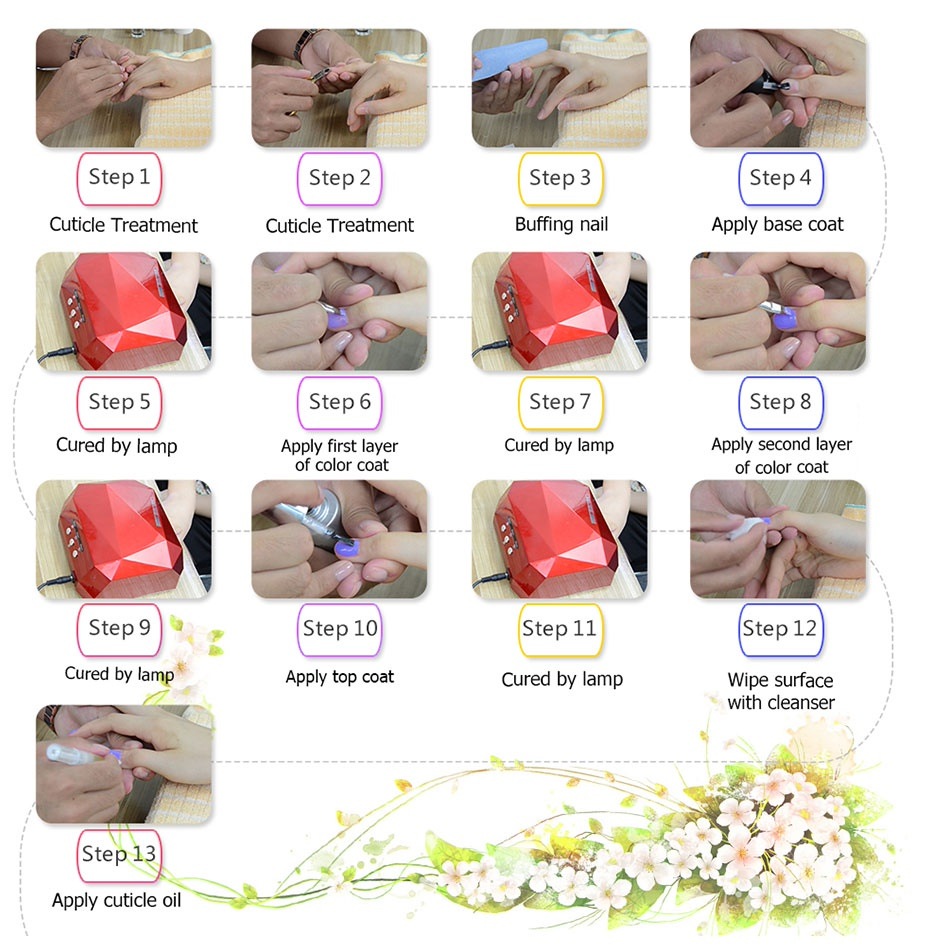 Step 1
Cuticle Treatment

Step 2
Cuticle Treatment

Step 3
Buffing nail

Step 4
Apply base coat

Step 5
Cured by lamp

Step 6
Apply first layer of color coat

Step 7
Cured by lamp

Step 8
Apply second layer of color coat

Step 9
Cured by lamp

Step 10
Apply top coat

Step 11
Cured by lamp

Step 12
Wipe surface with cleanser

Step 13
Apply cuticle oil