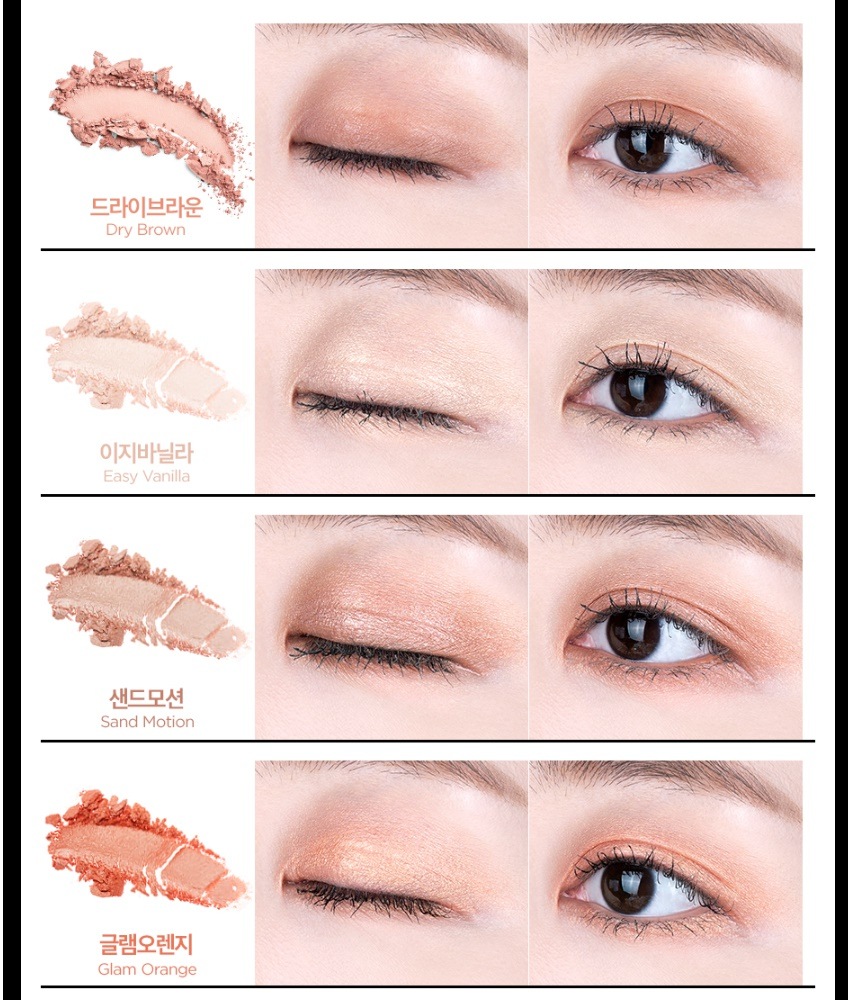 드라이브라운
Dry Brown

이지바닐라
Easy Vanilla

샌드모션
Sand Motion

글램오렌지
Glam Orange