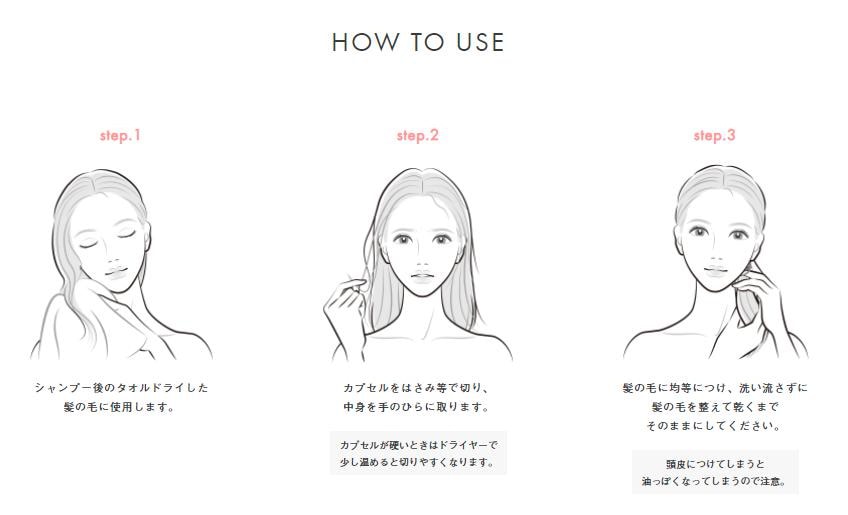 HOW TO USE

step.1

シャンプー後のタオルドライした髪の毛に使用します。

step.2

カプセルをはさみ等で切り、中身を手のひらに取ります。

カプセルが硬いときはドライヤーで少し温めると切りやすくなります。

step.3

髪の毛に均等につけ、洗い流さずに髪の毛を整えて乾くまでそのままにしてください。

頭皮につけてしまうと油っぽくなってしまうので注意。