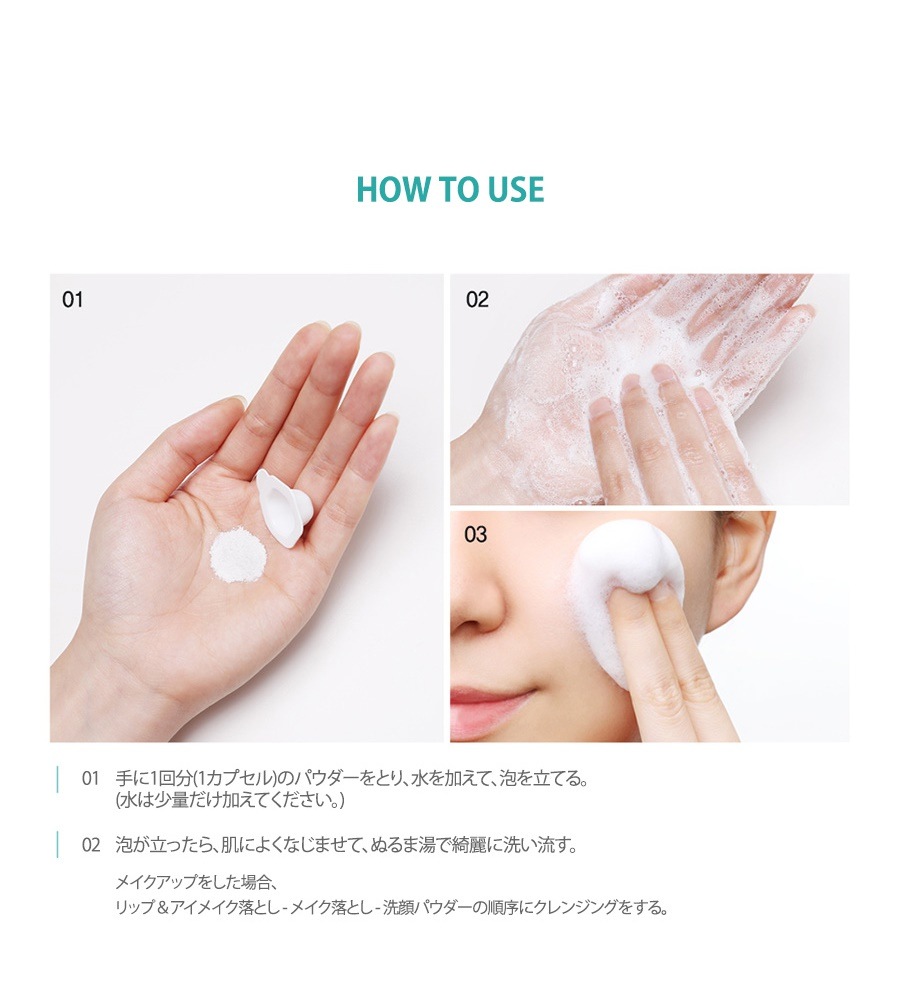 HOW TO USE

01

02

03

01 手に1回分(1カプセル)のパウダーをとり、水を加えて、泡を立てる。
(水は少量だけ加えてください。)

02 泡が立ったら、肌によくなじませて、ぬるま湯で綺麗に洗い流す。

メイクアップをした場合、
リップ＆アイメイク落とし - メイク落とし - 洗顔パウダーの順序にクレンジングをする。