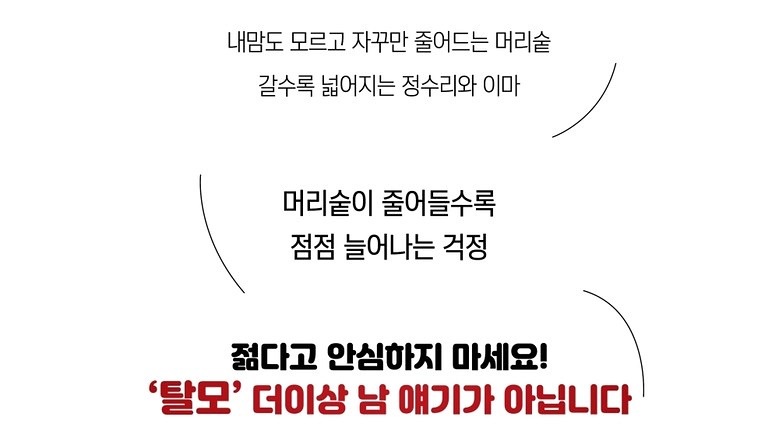 내맘도 모르고 자꾸만 줄어드는 머리숱

갈수록 넓어지는 정수리와 이마

머리숱이 줄어들수록
점점 늘어나는 걱정

젊다고 안심하지 마세요!
'탈모' 더이상 남 얘기가 아닙니다