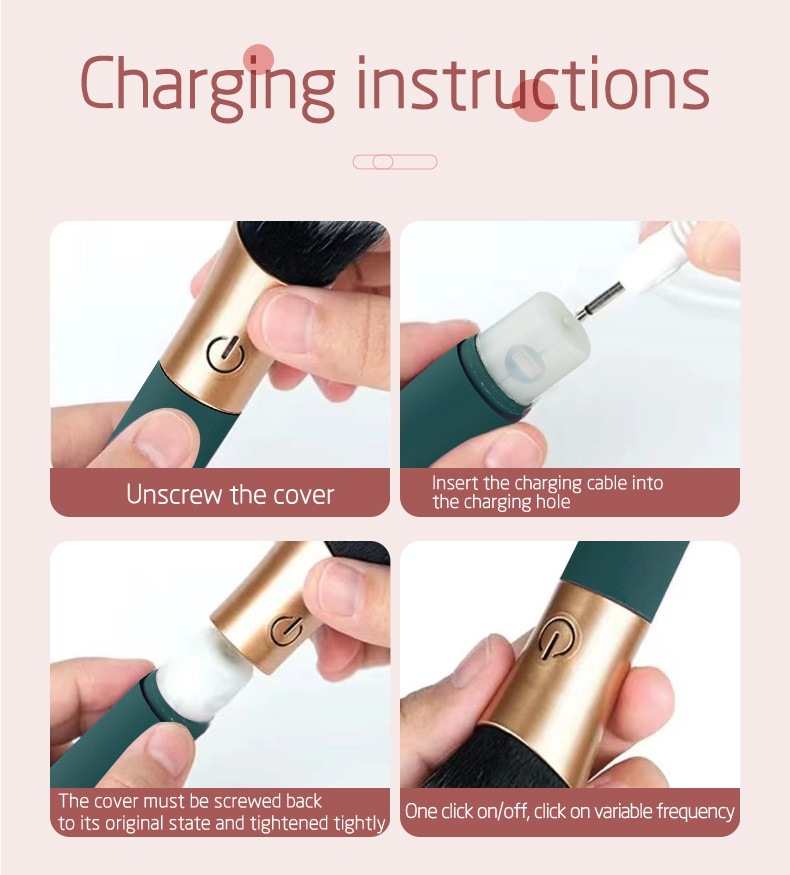 Charging instructions

Unscrew the cover

Insert the charging cable into the charging hole

The cover must be screwed back to its original state and tightened tightly

One click on/off, click on variable frequency