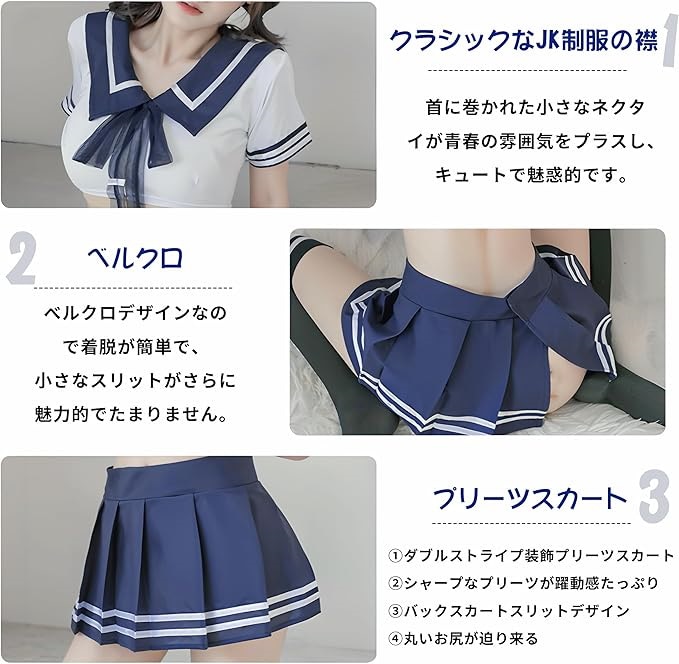 クラシックなJK制服の襟 1

首に巻かれた小さなネクタイが青春の雰囲気をプラスし、キュートで魅惑的です。

2 ベルクロ

ベルクロデザインなので着脱が簡単で、小さなスリットがさらに魅力的でたまりません。

プリーツスカート 3

①ダブルストライプ装飾プリーツスカート
②シャープなプリーツが躍動感たっぷり
③バックスカートスリットデザイン
④丸いお尻が迫り来る