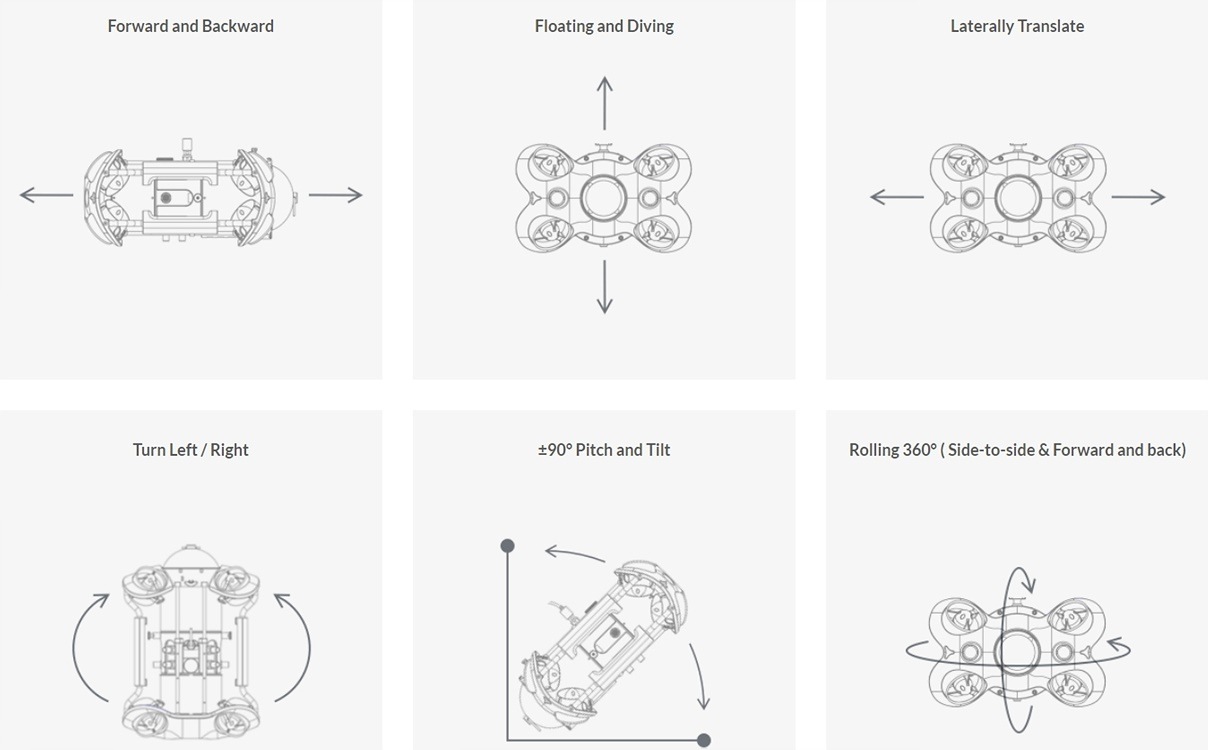 Forward and Backward

Floating and Diving

Laterally Translate

Turn Left / Right

±90° Pitch and Tilt

Rolling 360° ( Side-to-side & Forward and back)