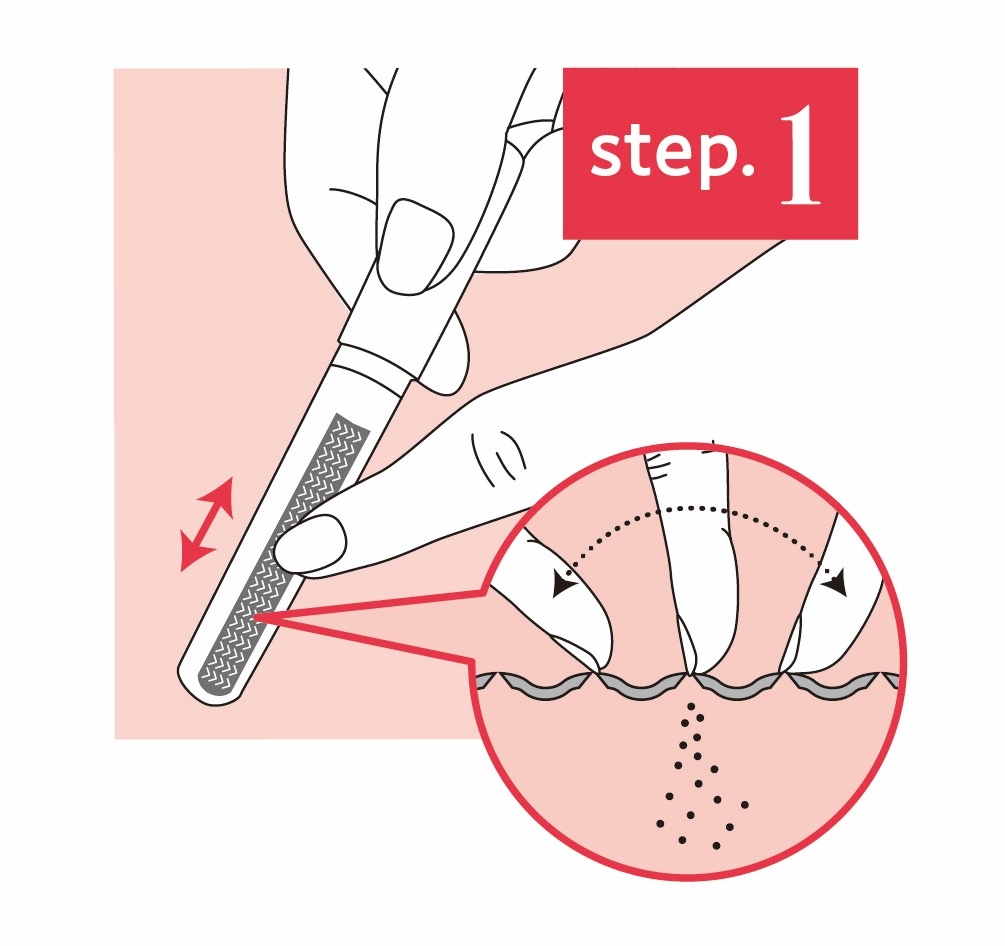 step. 1