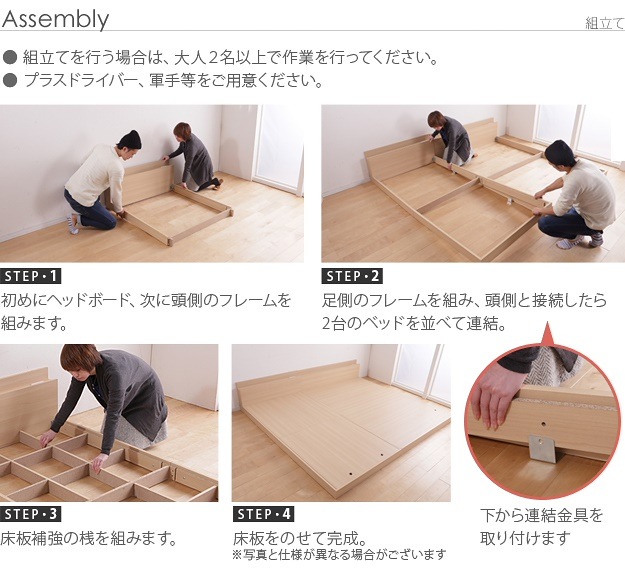 Assembly

組立て

● 組立てを行う場合は、大人２名以上で作業を行ってください。
● プラスドライバー、軍手等をご用意ください。

STEP・1
初めにヘッドボード、次に頭側のフレームを組みます。

STEP・2
足側のフレームを組み、頭側と接続したら2台のベッドを並べて連結。

STEP・3
床板補強の桟を組みます。

STEP・4
床板をのせて完成。
※写真と仕様が異なる場合がございます

下から連結金具を取り付けます