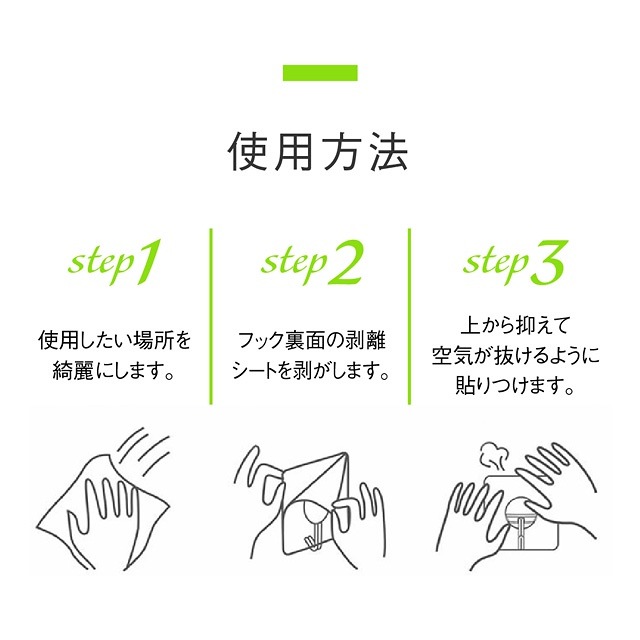 使用方法

step1

使用したい場所を綺麗にします。

step2

フック裏面の剥離シートを剥がします。

step3

上から抑えて空気が抜けるように貼りつけます。