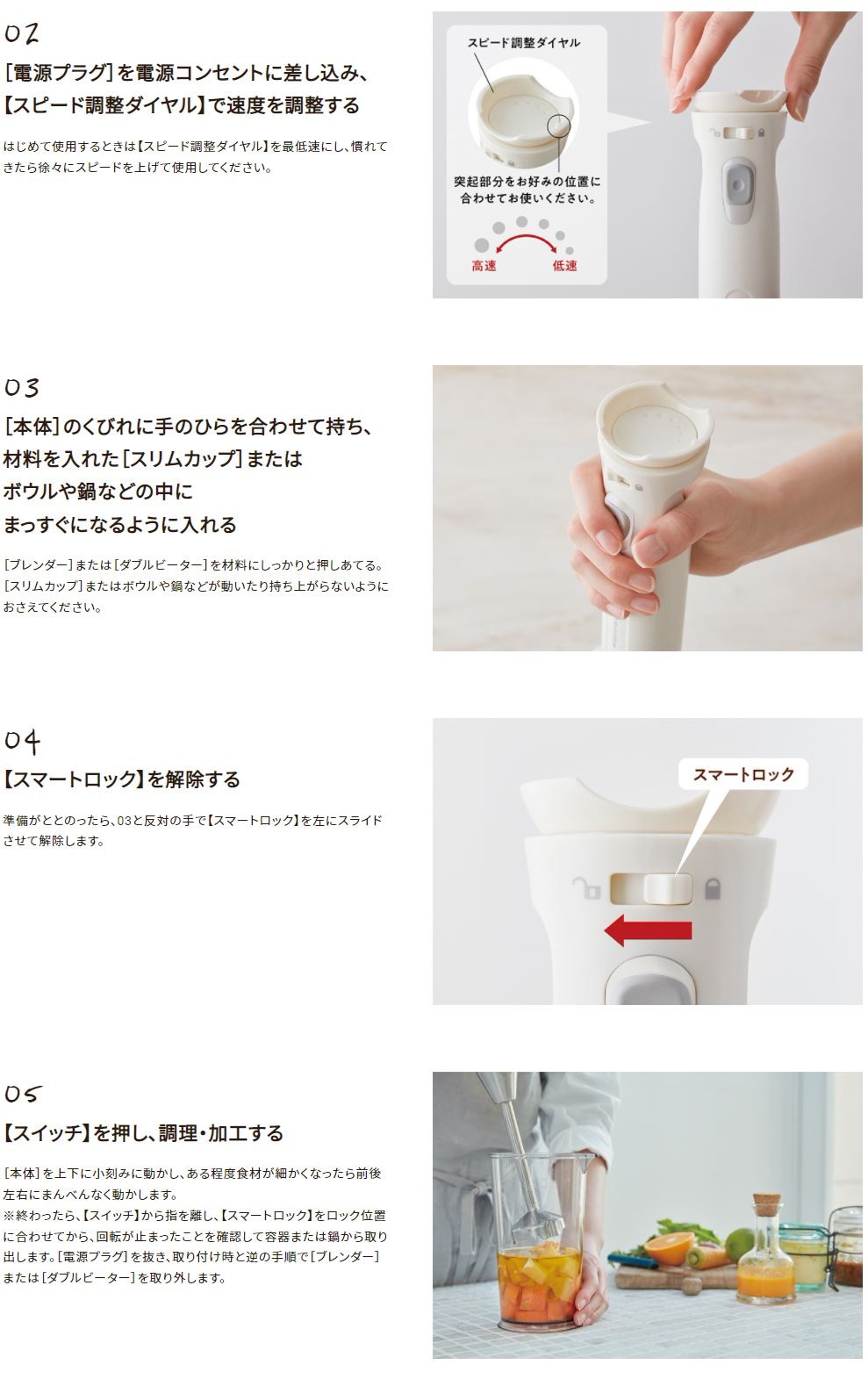 02

［電源プラグ］を電源コンセントに差し込み、【スピード調整ダイヤル】で速度を調整する

はじめて使用するときは【スピード調整ダイヤル】を最低速にし、慣れてきたら徐々にスピードを上げて使用してください。

スピード調整ダイヤル

突起部分をお好みの位置に合わせてお使いください。

高速

低速

03

［本体］のくびれに手のひらを合わせて持ち、材料を入れた［スリムカップ］またはボウルや鍋などの中にまっすぐになるように入れる

［ブレンダー］または［ダブルビーター］を材料にしっかりと押しあてる。［スリムカップ］またはボウルや鍋などが動いたり持ち上がらないようにおさえてください。

04

【スマートロック】を解除する

準備がととのったら、03と反対の手で【スマートロック】を左にスライドさせて解除します。

スマートロック

05

【スイッチ】を押し、調理・加工する

［本体］を上下に小刻みに動かし、ある程度食材が細かくなったら前後左右にまんべんなく動かします。
※終わったら、【スイッチ】から指を離し、【スマートロック】をロック位置に合わせてから、回転が止まったことを確認して容器または鍋から取り出します。［電源プラグ］を抜き、取り付け時と逆の手順で［ブレンダー］または［ダブルビーター］を取り外します。