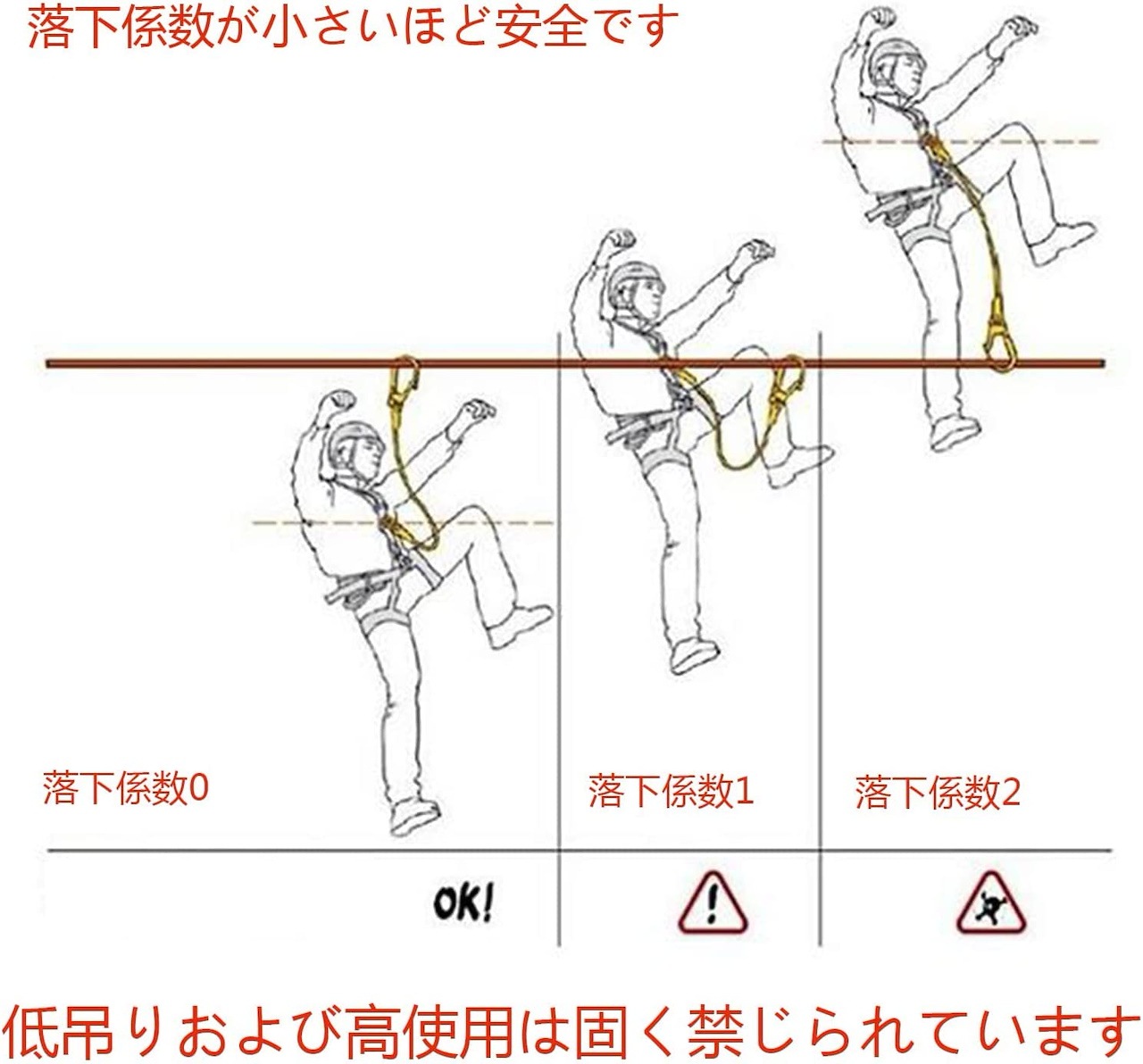 落下係数が小さいほど安全です

落下係数0

落下係数1

落下係数2

OK!

!

低吊りおよび高使用は固く禁じられています