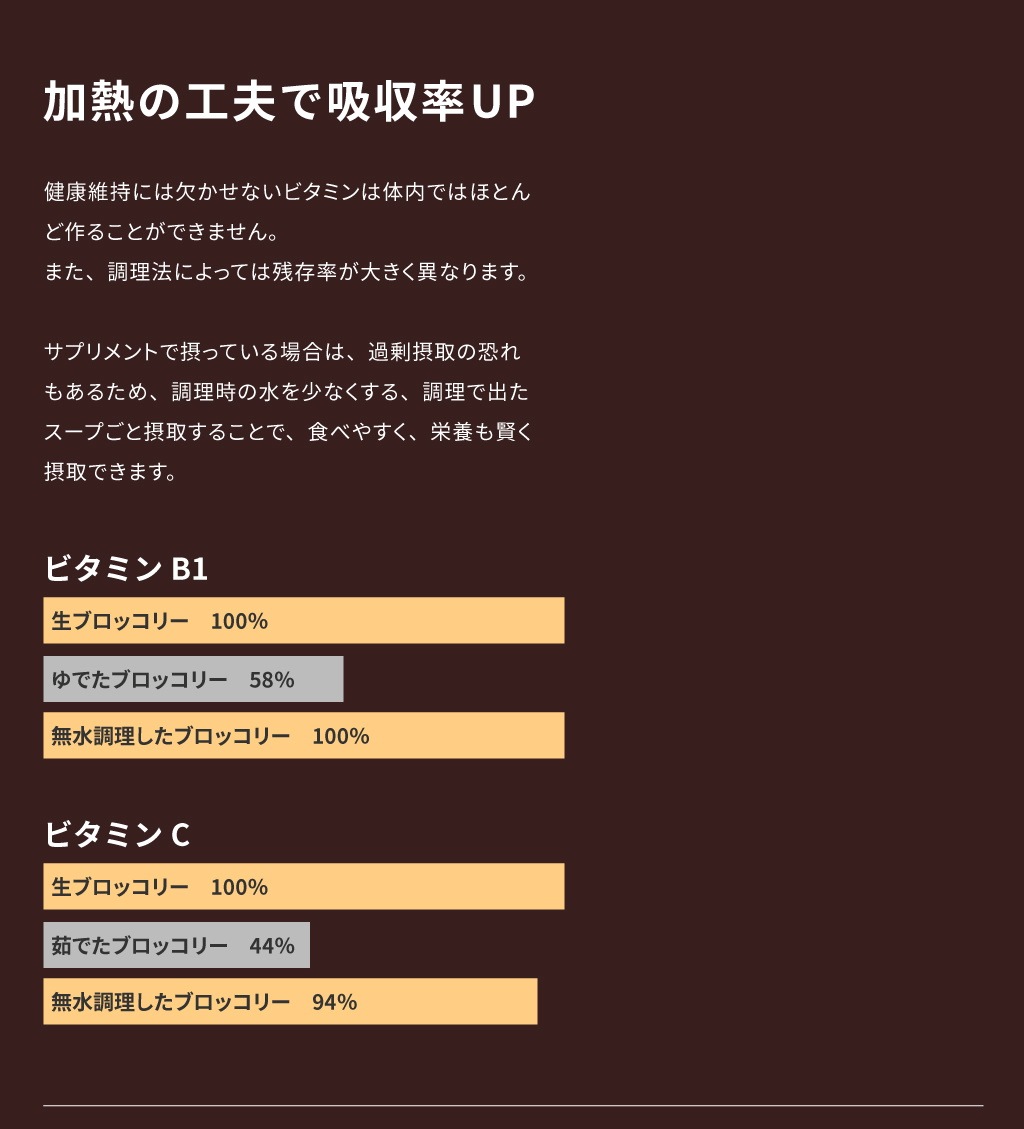 加熱の工夫で吸収率UP

健康維持には欠かせないビタミンは体内ではほとんど作ることができません。
また、調理法によっては残存率が大きく異なります。

サプリメントで摂っている場合は、過剰摂取の恐れもあるため、調理時の水を少なくする、調理で出たスープごと摂取することで、食べやすく、栄養も賢く摂取できます。

ビタミンB1

生ブロッコリー 100%

ゆでたブロッコリー 58%

無水調理したブロッコリー 100%

ビタミンC

生ブロッコリー 100%

茹でたブロッコリー 44%

無水調理したブロッコリー 94%