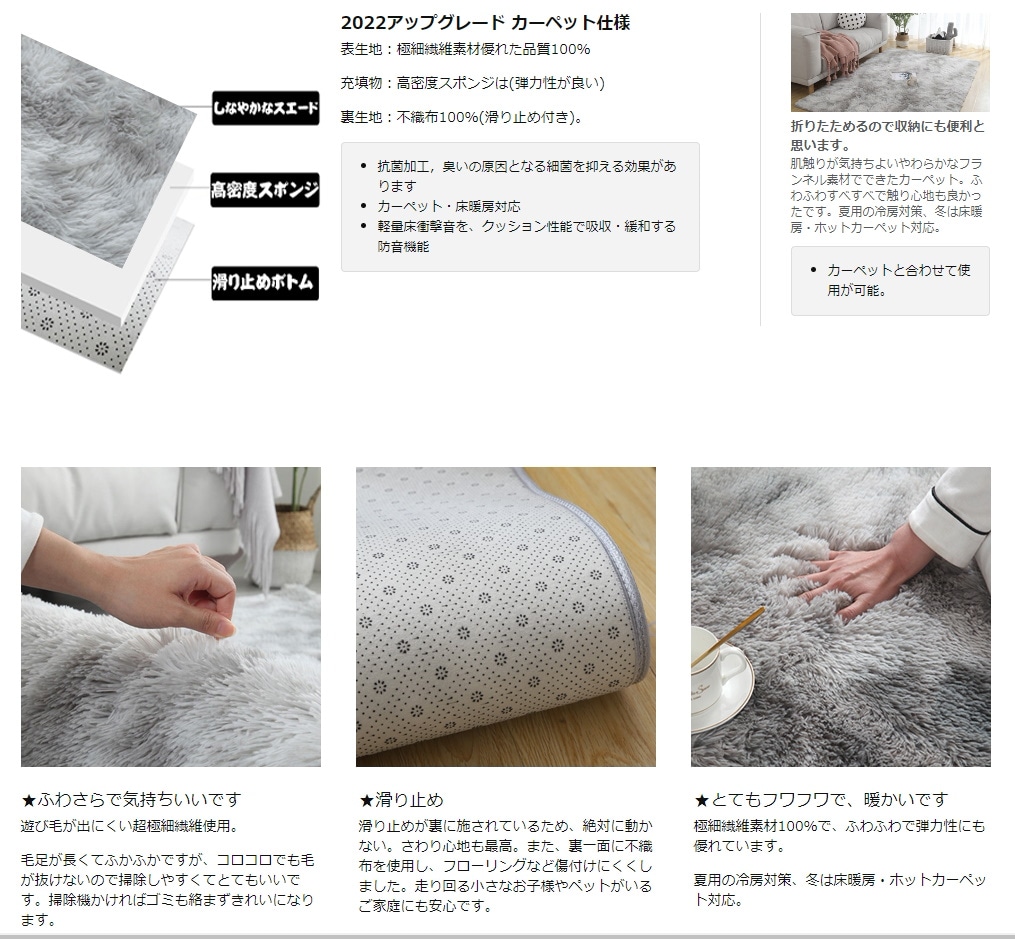 しなやかなスエード

高密度スポンジ

滑り止めボトム

2022アップグレード カーペット仕様

表生地：極細繊維素材優れた品質100%

充填物：高密度スポンジは(弾力性が良い)

裏生地：不織布100%(滑り止め付き)。

- 抗菌加工，臭いの原因となる細菌を抑える効果があります
- カーペット・床暖房対応
- 軽量床衝撃音を、クッション性能で吸収・緩和する防音機能

折りたためるので収納にも便利と思います。

肌触りが気持ちよいやわらかなフランネル素材でできたカーペット。ふわふわすべすべで触り心地も良かったです。夏用の冷房対策、冬は床暖房・ホットカーペット対応。

- カーペットと合わせて使用が可能。

★ふわさらで気持ちいいです

遊び毛が出にくい超極細繊維使用。

毛足が長くてふかふかですが、コロコロでも毛が抜けないので掃除しやすくてとてもいいです。掃除機かければゴミも絡まずきれいになります。

★滑り止め

滑り止めが裏に施されているため、絶対に動かない。さわり心地も最高。また、裏一面に不織布を使用し、フローリングなど傷付けにくくしました。走り回る小さなお子様やペットがいるご家庭にも安心です。

★とてもフワフワで、暖かいです

極細繊維素材100%で、ふわふわで弾力性にも優れています。

夏用の冷房対策、冬は床暖房・ホットカーペット対応。