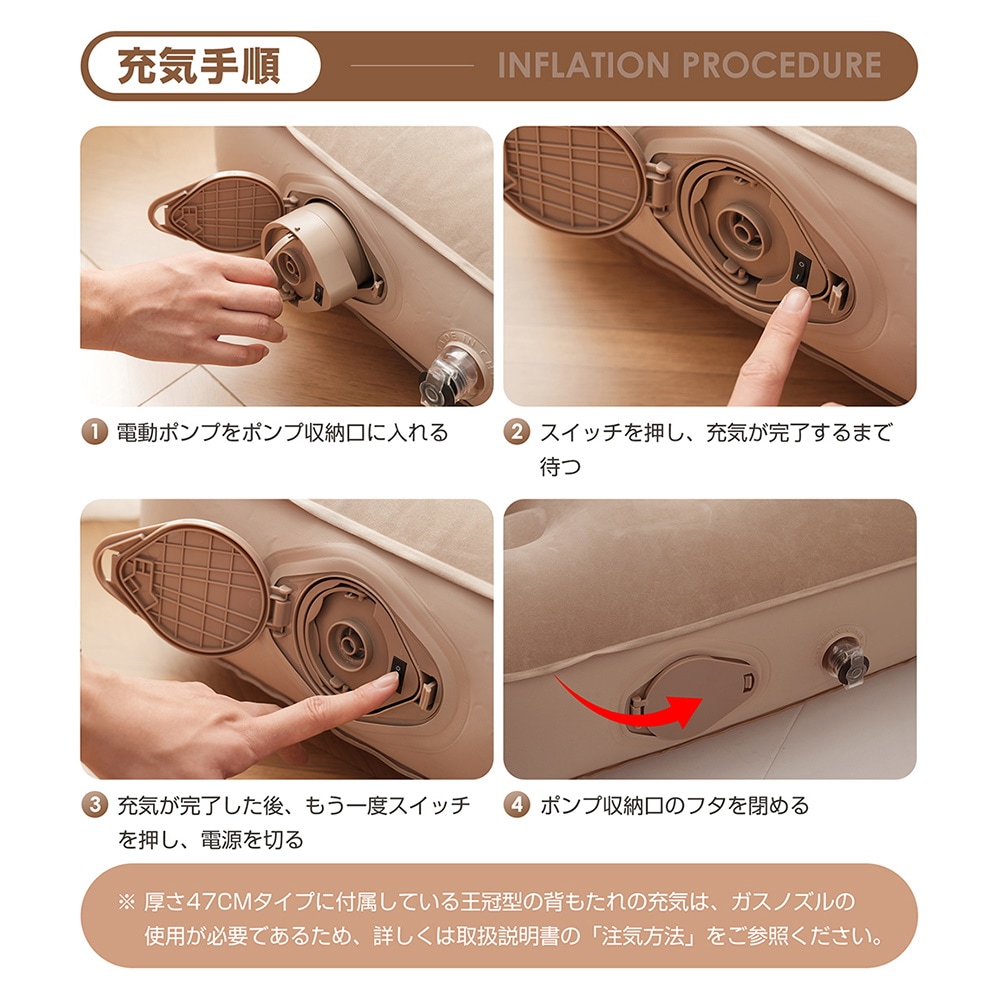 充気手順

INFLATION PROCEDURE

1 電動ポンプをポンプ収納口に入れる

2 スイッチを押し、充気が完了するまで待つ

3 充気が完了した後、もう一度スイッチを押し、電源を切る

4 ポンプ収納口のフタを閉める

※ 厚さ47CMタイプに付属している王冠型の背もたれの充気は、ガスノズルの使用が必要であるため、詳しくは取扱説明書の「注気方法」をご参照ください。