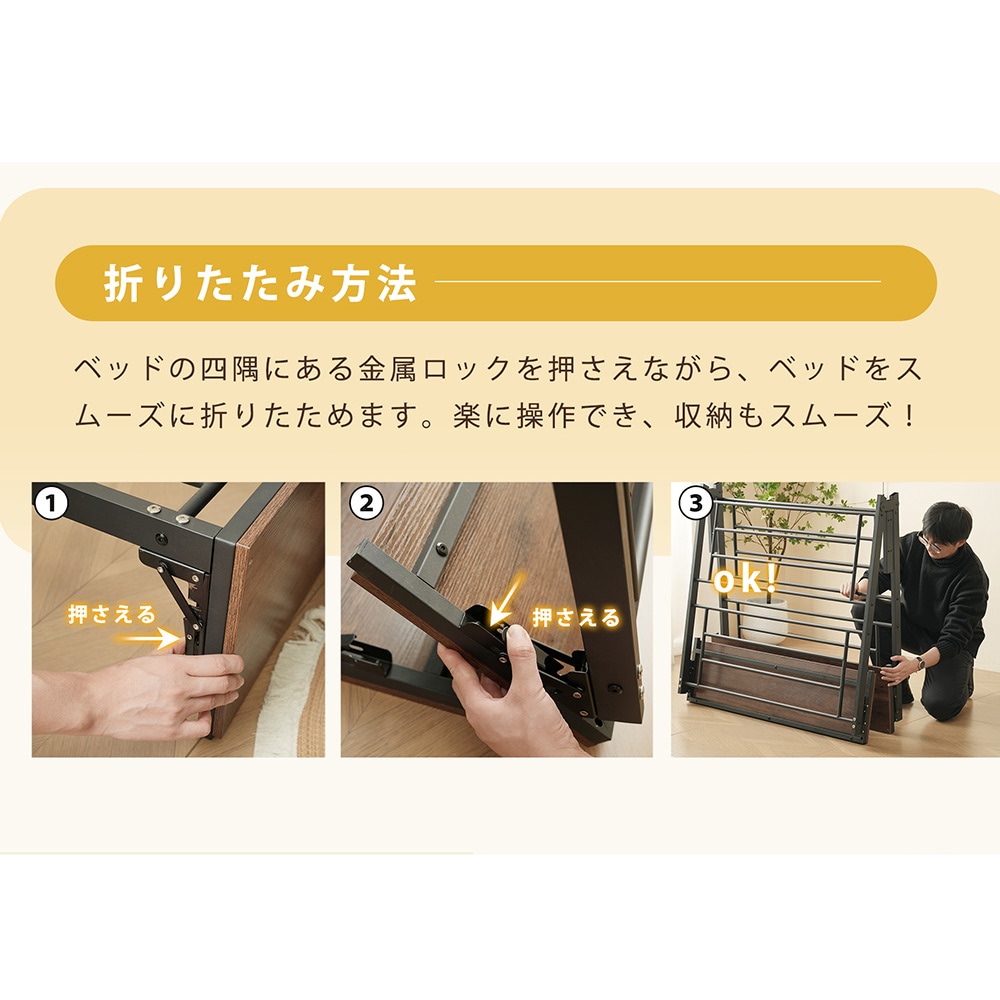 折りたたみ方法

ベッドの四隅にある金属ロックを押さえながら、ベッドをスムーズに折りたためます。楽に操作でき、収納もスムーズ！

1
押さえる

2
押さえる

3
ok!