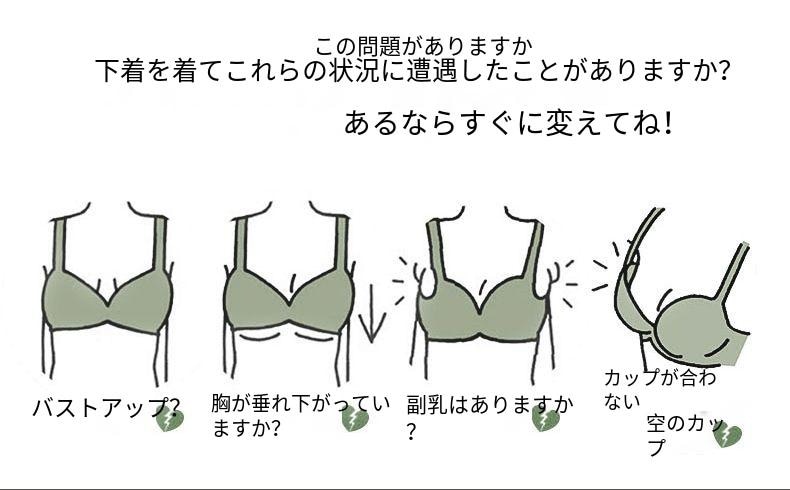 この問題がありますか
下着を着てこれらの状況に遭遇したことがありますか?

あるならすぐに変えてね!

バストアップ?

胸が垂れ下がっていますか?

副乳はありますか?

カップが合わない

空のカップ